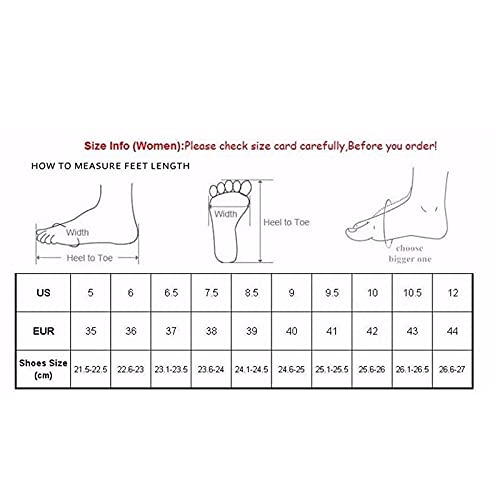 Size Info (Women):Please check size card carefully,Before you order!

HOW TO MEASURE FEET LENGTH

Width

Heel to Toe

Width

Heel to Toe

choose bigger one

| US | 5 | 6 | 6.5 | 7.5 | 8.5 | 9 | 9.5 | 10 | 10.5 | 12 |
|---|---|---|---|---|---|---|---|---|---|---|
| EUR | 35 | 36 | 37 | 38 | 39 | 40 | 41 | 42 | 43 | 44 |
| Shoes Size (cm) | 21.5-22.5 | 22.6-23 | 23.1-23.5 | 23.6-24 | 24.1-24.5 | 24.6-25 | 25.1-25.5 | 25.6-26 | 26.1-26.5 | 26.6-27 |