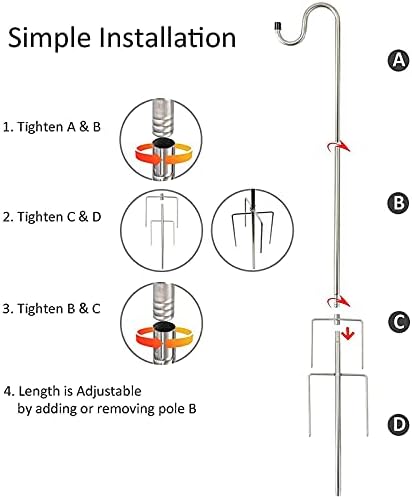 Simple Installation

1. Tighten A & B

2. Tighten C & D

3. Tighten B & C

4. Length is Adjustable by adding or removing pole B

A

B

C

D