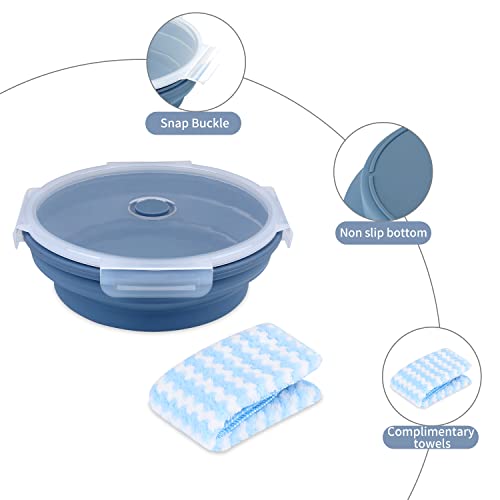 Snap Buckle

Non slip bottom

Complimentary towels