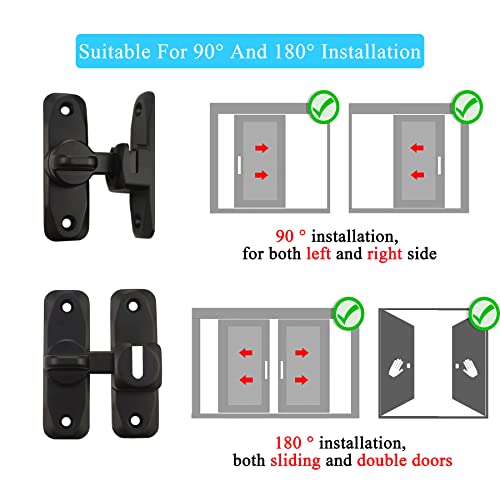 Suitable For 90° And 180° Installation

90 ° installation, for both left and right side

180 ° installation, both sliding and double doors