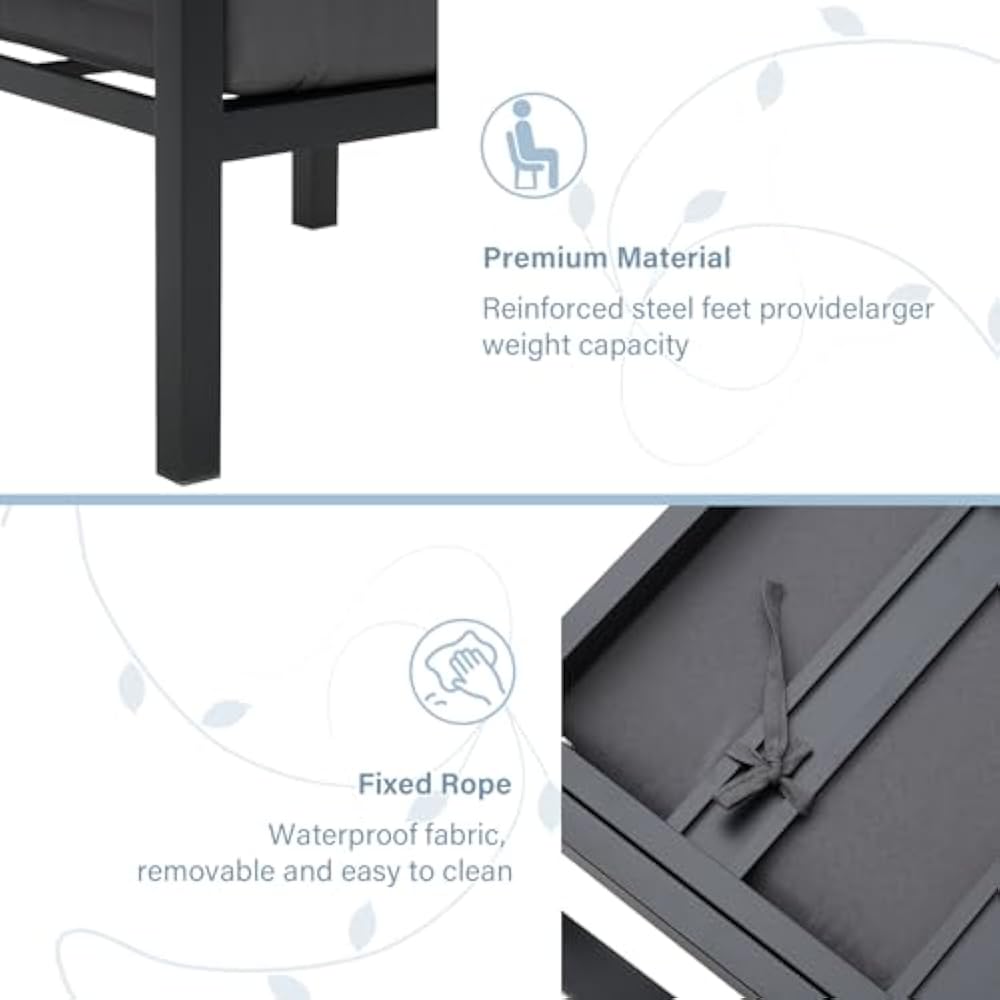 Premium Material

Reinforced steel feet providelarger weight capacity

Fixed Rope

Waterproof fabric, removable and easy to clean