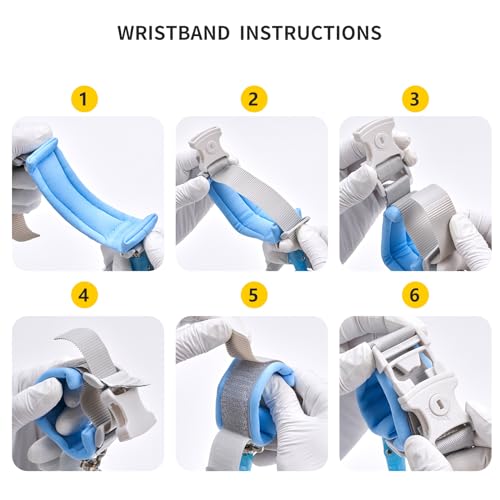 WRISTBAND INSTRUCTIONS

1

2

3

4

5

6