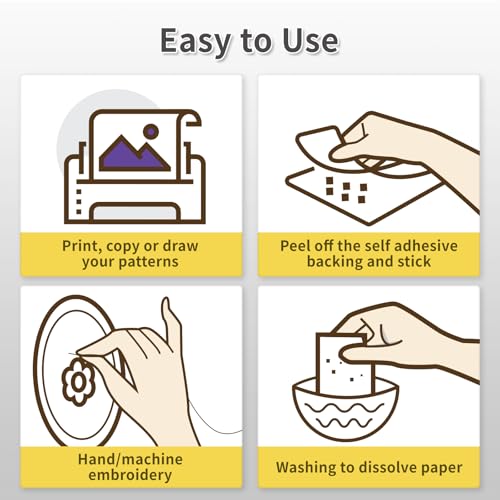 Easy to Use

Print, copy or draw your patterns

Peel off the self adhesive backing and stick

Hand/machine embroidery

Washing to dissolve paper