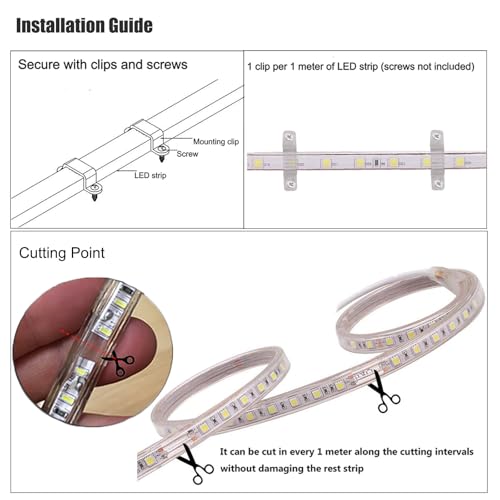 Installation Guide

Secure with clips and screws

Mounting clip

Screw

LED strip

1 clip per 1 meter of LED strip (screws not included)

Cutting Point

It can be cut in every 1 meter along the cutting intervals without damaging the rest strip