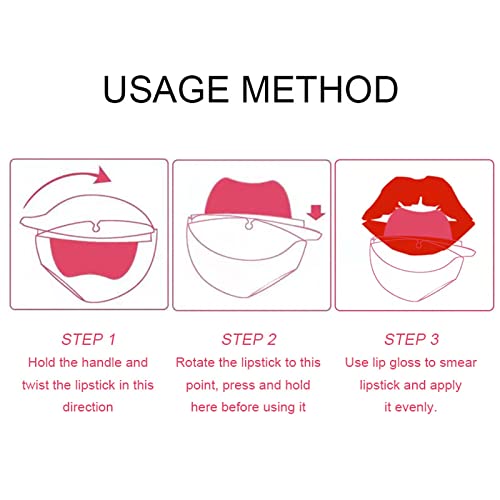 USAGE METHOD

STEP 1
Hold the handle and twist the lipstick in this direction

STEP 2
Rotate the lipstick to this point, press and hold here before using it

STEP 3
Use lip gloss to smear lipstick and apply it evenly.