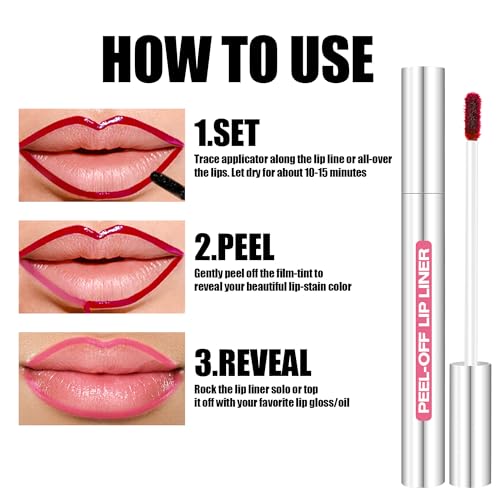 HOW TO USE

1.SET
Trace applicator along the lip line or all-over the lips. Let dry for about 10-15 minutes

2.PEEL
Gently peel off the film-tint to reveal your beautiful lip-stain color

3.REVEAL
Rock the lip liner solo or top it off with your favorite lip gloss/oil

PEEL-OFF LIP LINER