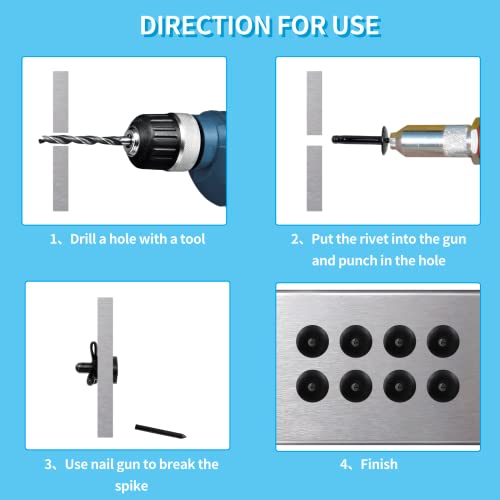 DIRECTION FOR USE

1、Drill a hole with a tool

2、Put the rivet into the gun and punch in the hole

3、Use nail gun to break the spike

4、Finish