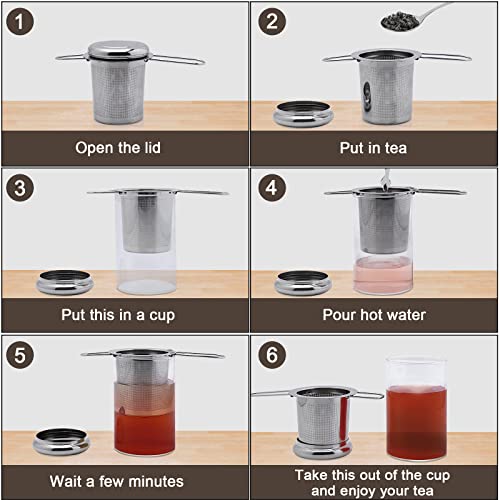 1
Open the lid

2
Put in tea

3
Put this in a cup

4
Pour hot water

5
Wait a few minutes

6
Take this out of the cup and enjoy your tea