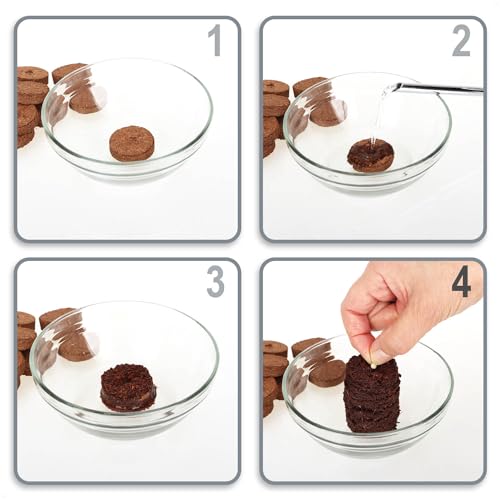 1

2

3

4