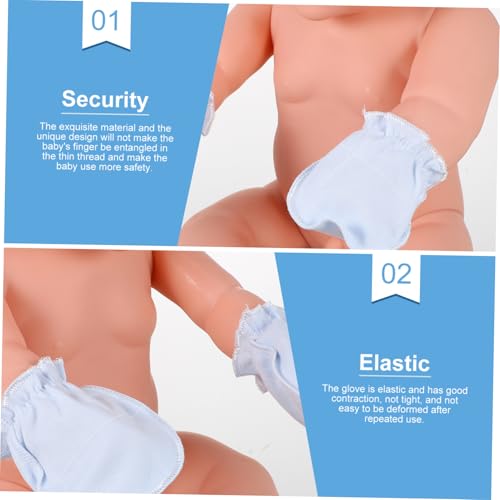 01

Security

The exquisite material and the unique design will not make the baby's finger be entangled in the thin thread and make the baby use more safety.

02

Elastic

The glove is elastic and has good contraction, not tight, and not easy to be deformed after repeated use.