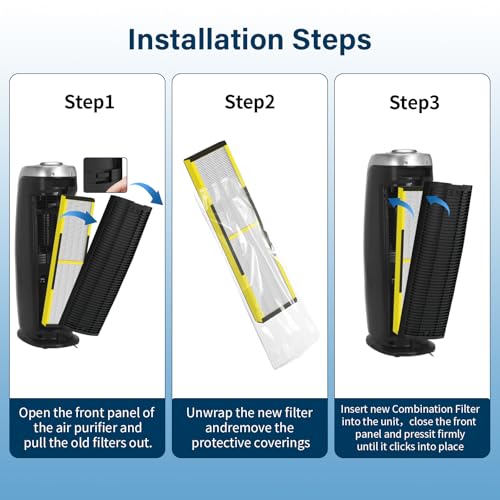 Installation Steps

Step1

Open the front panel of the air purifier and pull the old filters out.

Step2

Unwrap the new filter andremove the protective coverings

Step3

Insert new Combination Filter into the unit， close the front panel and pressit firmly until it clicks into place