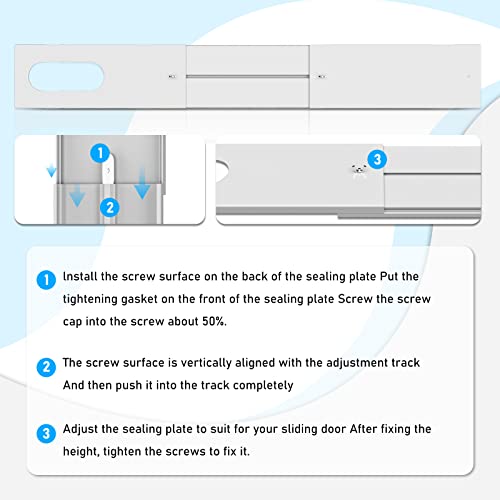 1

2

3

1 Install the screw surface on the back of the sealing plate Put the tightening gasket on the front of the sealing plate Screw the screw cap into the screw about 50%.

2 The screw surface is vertically aligned with the adjustment track And then push it into the track completely

3 Adjust the sealing plate to suit for your sliding door After fixing the height, tighten the screws to fix it.