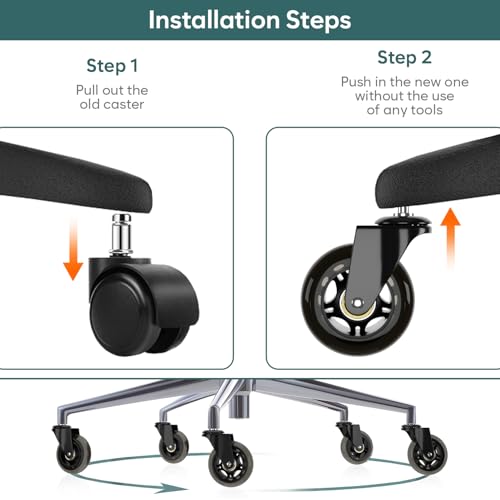 Installation Steps

Step 1

Pull out the old caster

Step 2

Push in the new one without the use of any tools