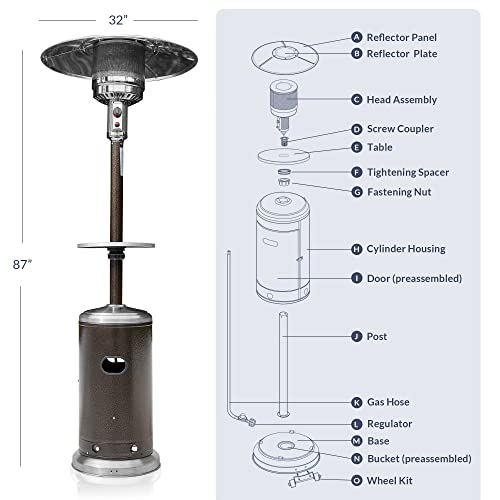 32"

87"

A Reflector Panel
B Reflector Plate
C Head Assembly
D Screw Coupler
E Table
F Tightening Spacer
G Fastening Nut
H Cylinder Housing
I Door (preassembled)
J Post
K Gas Hose
L Regulator
M Base
N Bucket (preassembled)
O Wheel Kit