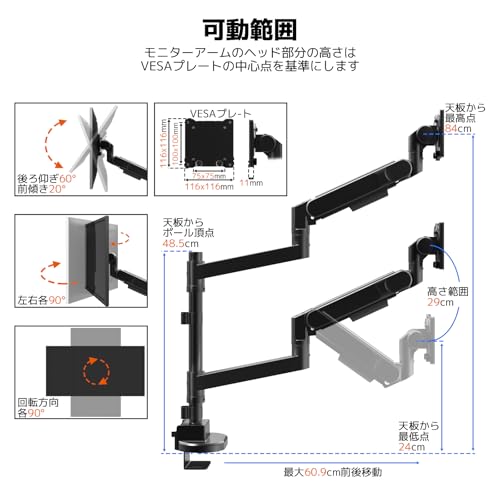 可動範囲

モニターアームのヘッド部分の高さは VESAプレートの中心点を基準にします

後ろ仰ぎ60°
前傾き20°

VESAプレート

116x116mm
100x100mm
75x75mm
116x116mm
11mm

天板から
最高点
84cm

左右各90°

天板から
ポール頂点
48.5cm

高さ範囲
29cm

回転方向
各90°

天板から
最低点
24cm

最大60.9cm前後移動