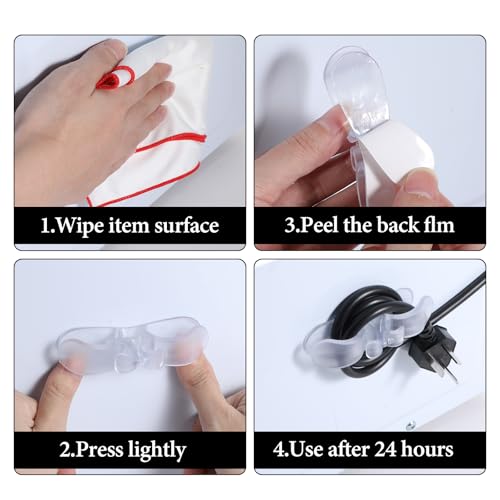 1.Wipe item surface

3.Peel the back flm

2.Press lightly

4.Use after 24 hours