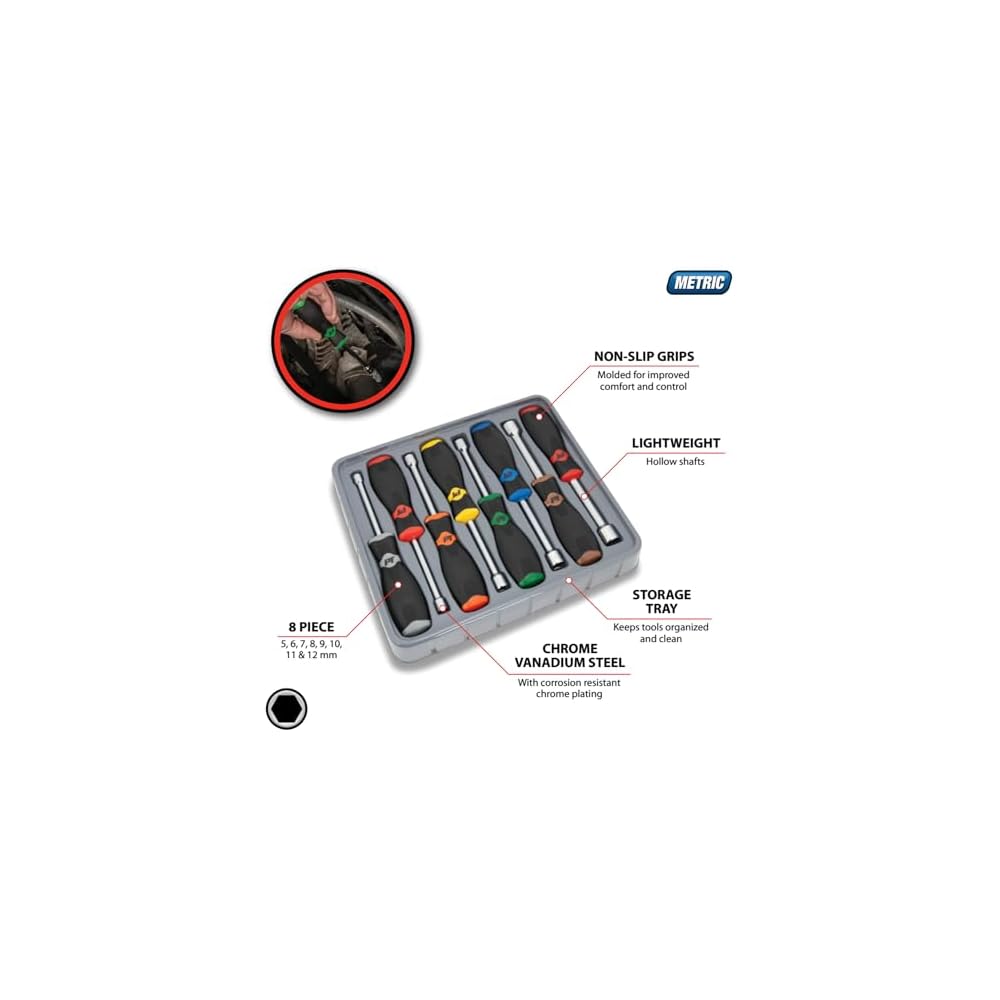 METRIC

NON-SLIP GRIPS
Molded for improved comfort and control

LIGHTWEIGHT
Hollow shafts

STORAGE TRAY
Keeps tools organized and clean

8 PIECE
5, 6, 7, 8, 9, 10, 11 & 12 mm

CHROME VANADIUM STEEL
With corrosion resistant chrome plating