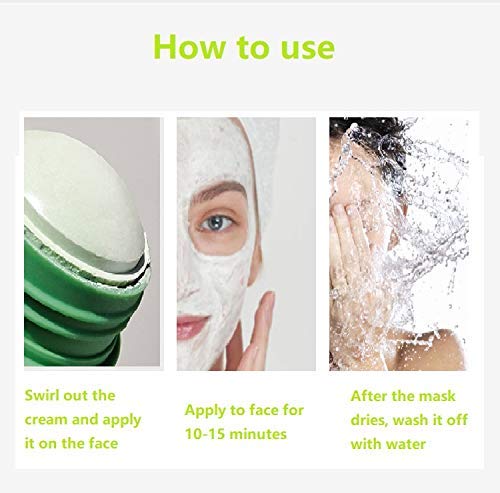 How to use

Swirl out the cream and apply it on the face

Apply to face for 10-15 minutes

After the mask dries, wash it off with water