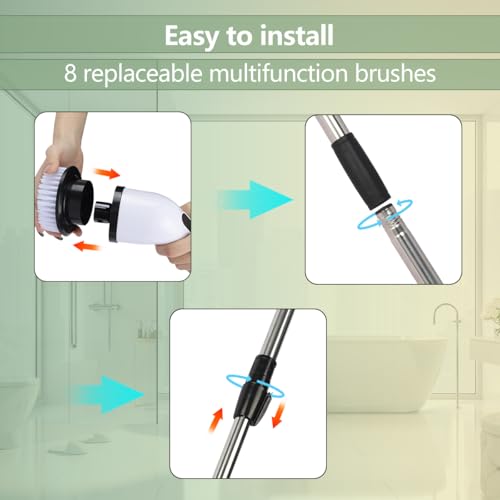 Easy to install
8 replaceable multifunction brushes