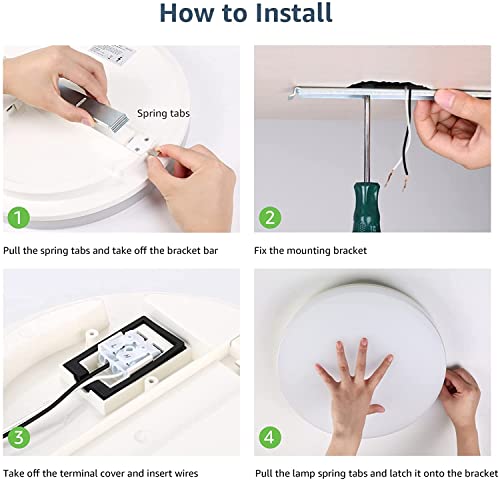 How to Install

Spring tabs

1

Pull the spring tabs and take off the bracket bar

2

Fix the mounting bracket

3

Take off the terminal cover and insert wires

4

Pull the lamp spring tabs and latch it onto the bracket