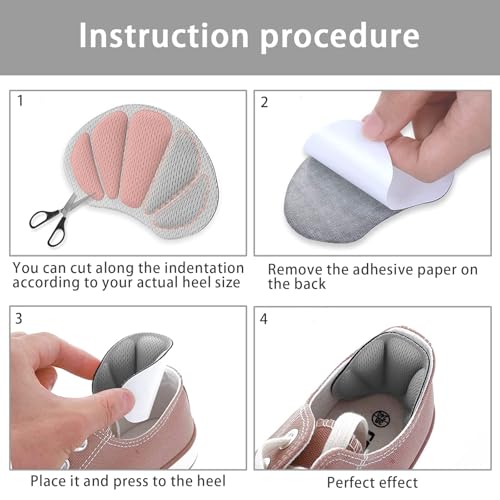 Instruction procedure

1

You can cut along the indentation according to your actual heel size

2

Remove the adhesive paper on the back

3

Place it and press to the heel

4

Perfect effect