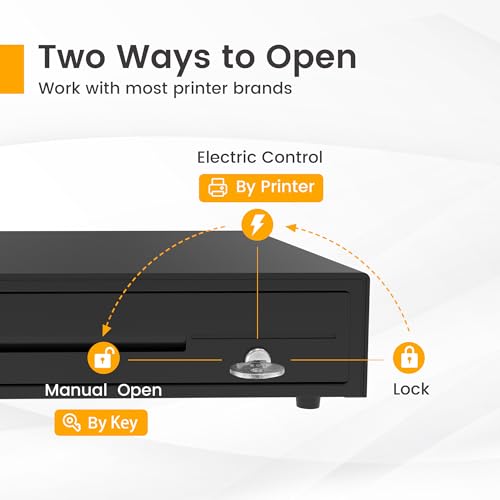 Two Ways to Open
Work with most printer brands

Electric Control

By Printer

Manual Open

By Key

Lock