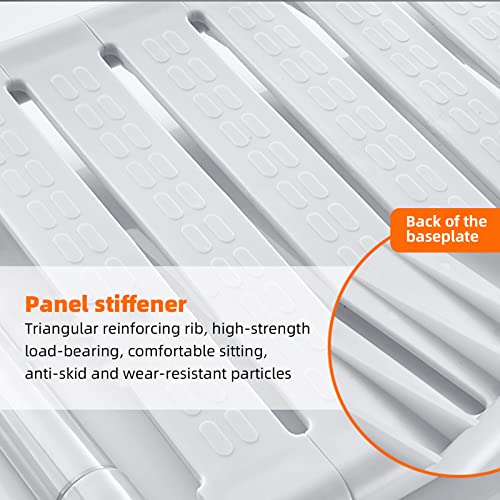 Back of the baseplate

Panel stiffener

Triangular reinforcing rib, high-strength load-bearing, comfortable sitting, anti-skid and wear-resistant particles