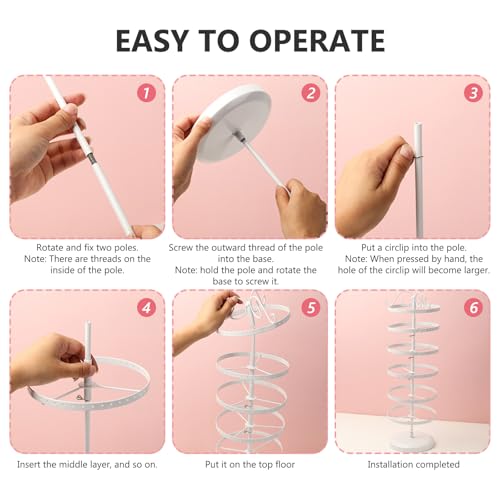 EASY TO OPERATE

1

Rotate and fix two poles.
Note: There are threads on the inside of the pole.

2

Screw the outward thread of the pole into the base.
Note: hold the pole and rotate the base to screw it.

3

Put a circlip into the pole.
Note: When pressed by hand, the hole of the circlip will become larger.

4

Insert the middle layer, and so on.

5

Put it on the top floor

6

Installation completed