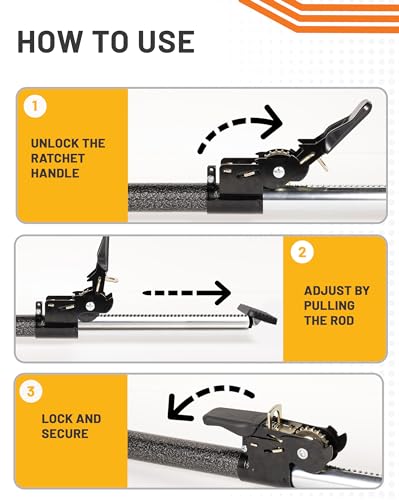 HOW TO USE

1

UNLOCK THE RATCHET HANDLE

2

ADJUST BY PULLING THE ROD

3

LOCK AND SECURE