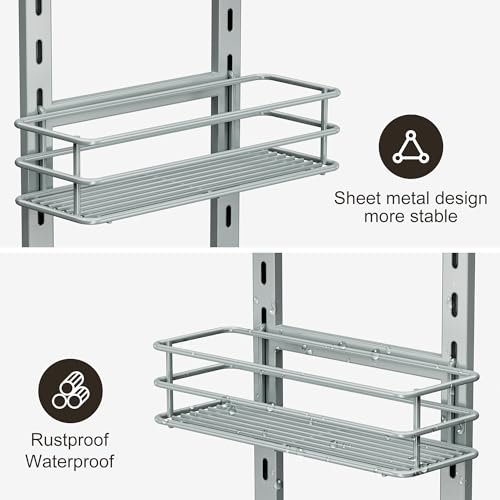 Sheet metal design more stable

Rustproof Waterproof