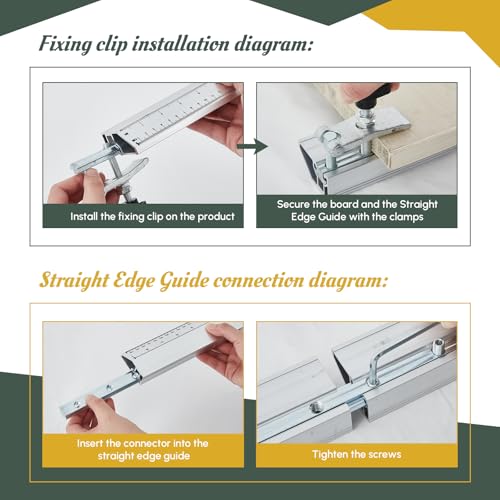 Fixing clip installation diagram:

Install the fixing clip on the product

Secure the board and the Straight Edge Guide with the clamps

Straight Edge Guide connection diagram:

Insert the connector into the straight edge guide

Tighten the screws