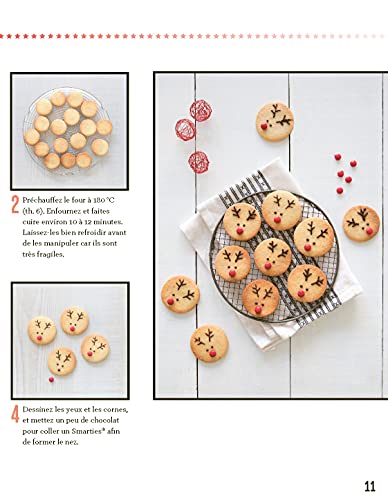 2 Préchauffez le four à 180 °C (th. 6). Enfournez et faites cuire environ 10 à 12 minutes. Laissez-les bien refroidir avant de les manipuler car ils sont très fragiles.

4 Dessinez les yeux et les cornes, et mettez un peu de chocolat pour coller un Smarties® afin de former le nez.

11