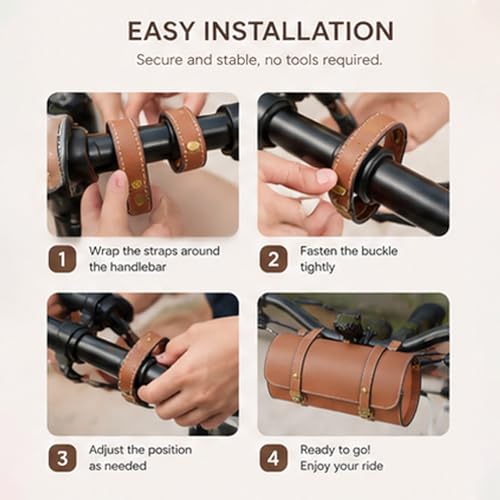 EASY INSTALLATION

Secure and stable, no tools required.

1 Wrap the straps around the handlebar

2 Fasten the buckle tightly

3 Adjust the position as needed

4 Ready to go! Enjoy your ride