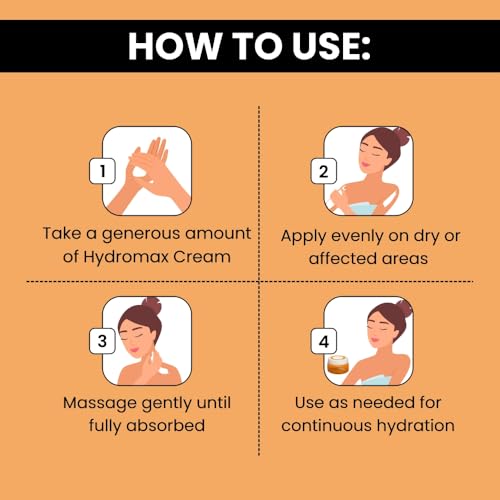 HOW TO USE:

1
Take a generous amount of Hydromax Cream

2
Apply evenly on dry or affected areas

3
Massage gently until fully absorbed

4
Use as needed for continuous hydration