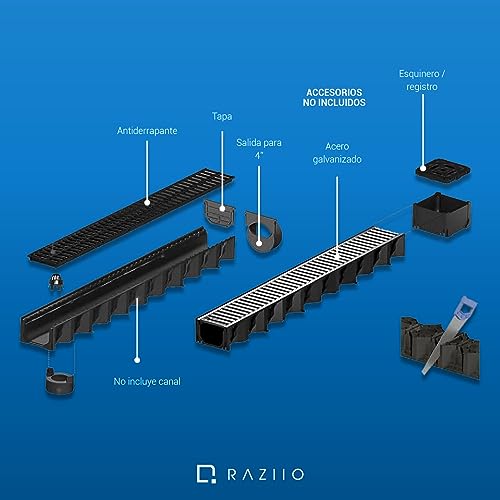 Esquinero / registro

ACCESORIOS NO INCLUIDOS

Tapa

Antiderrapante

Salida para 4"

Acero galvanizado

No incluye canal

RAZIIO