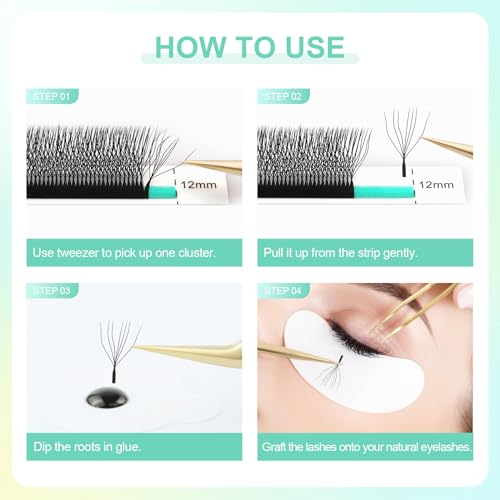 HOW TO USE

STEP 01

12mm

Use tweezer to pick up one cluster.

STEP 02

12mm

Pull it up from the strip gently.

STEP 03

Dip the roots in glue.

STEP 04

Graft the lashes onto your natural eyelashes.