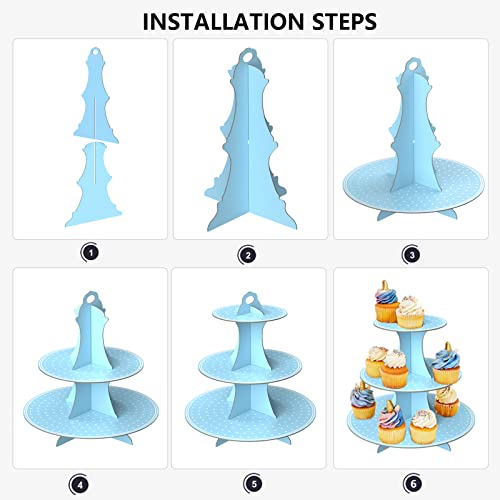 INSTALLATION STEPS

1

2

3

4

5

6