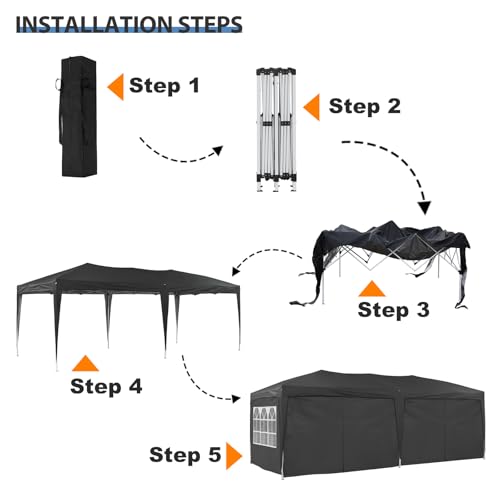 INSTALLATION STEPS

Step 1

Step 2

Step 3

Step 4

Step 5