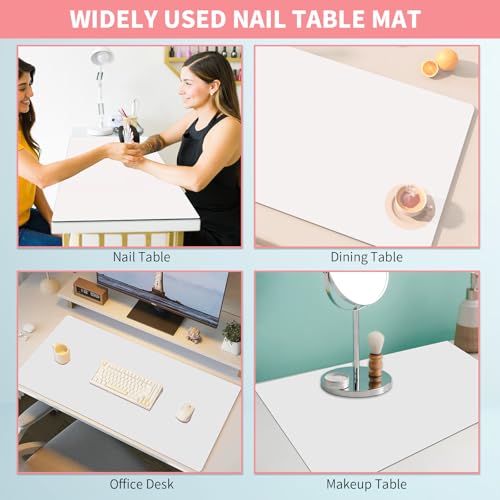 WIDELY USED NAIL TABLE MAT

Nail Table

Dining Table

Office Desk

Makeup Table