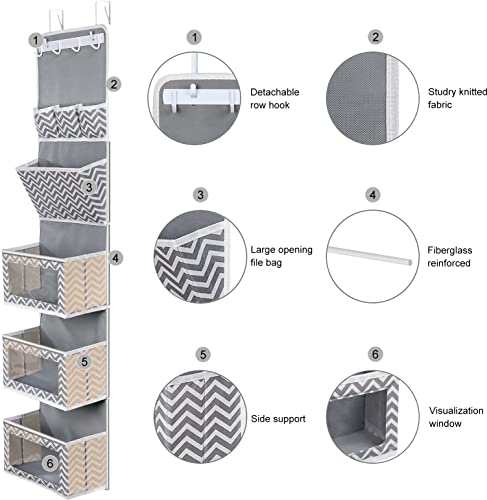 1

2

3

4

5

6

1
Detachable row hook

2
Studry knitted fabric

3
Large opening file bag

4
Fiberglass reinforced

5
Side support

6
Visualization window