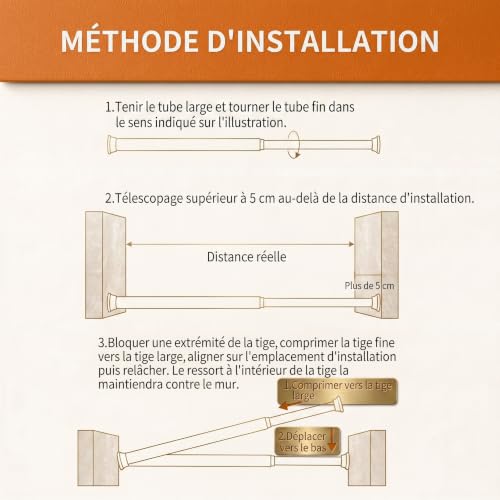 MÉTHODE D'INSTALLATION

1.Tenir le tube large et tourner le tube fin dans le sens indiqué sur l'illustration.

2.Télescopage supérieur à 5 cm au-delà de la distance d'installation.

Distance réelle

Plus de 5 cm

3.Bloquer une extrémité de la tige, comprimer la tige fine vers la tige large, aligner sur l'emplacement d'installation puis relâcher. Le ressort à l'intérieur de la tige la maintiendra contre le mur.

1.Comprimer vers la tige large

2.Déplacer vers le bas