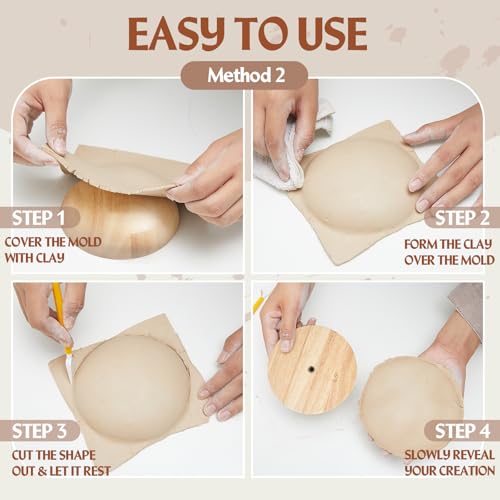 EASY TO USE

Method 2

STEP 1

COVER THE MOLD WITH CLAY

STEP 2

FORM THE CLAY OVER THE MOLD

STEP 3

CUT THE SHAPE OUT & LET IT REST

STEP 4

SLOWLY REVEAL YOUR CREATION