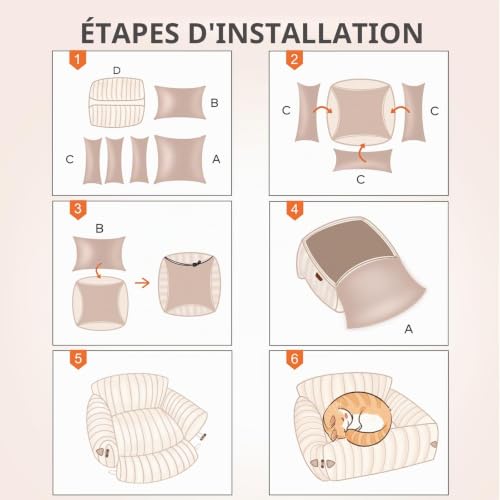 ÉTAPES D'INSTALLATION

1
D
B
C
A

2
C
C
C

3
B

4
A

5

6