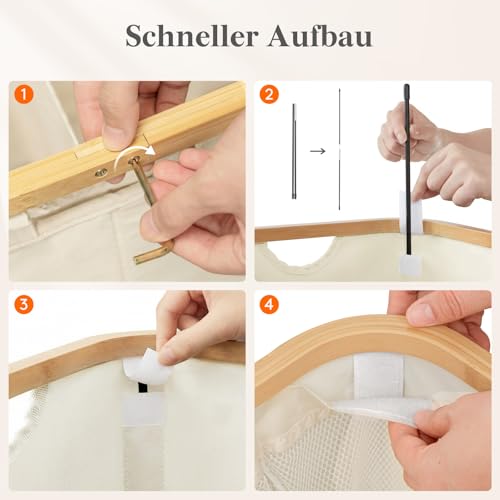 Schneller Aufbau

1

2

3

4