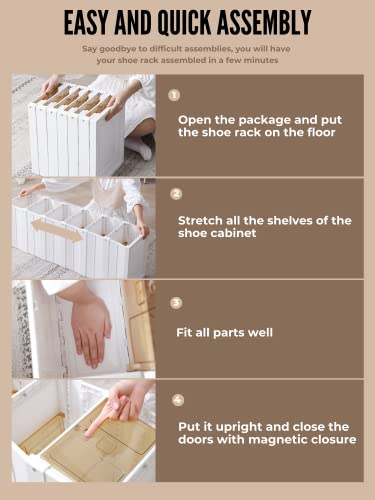 EASY AND QUICK ASSEMBLY

Say goodbye to difficult assemblies, you will have your shoe rack assembled in a few minutes

1

Open the package and put the shoe rack on the floor

2

Stretch all the shelves of the shoe cabinet

3

Fit all parts well

4

Put it upright and close the doors with magnetic closure