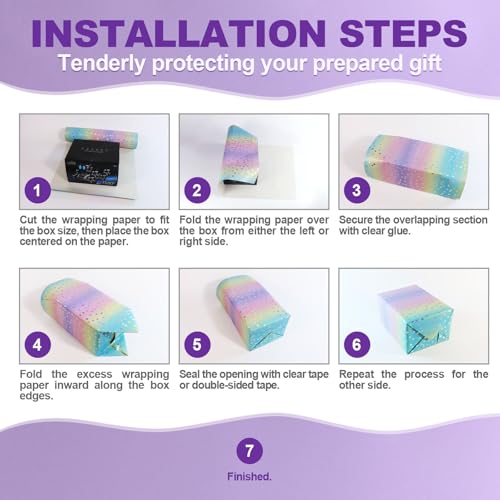 INSTALLATION STEPS
Tenderly protecting your prepared gift

1
Cut the wrapping paper to fit the box size, then place the box centered on the paper.

2
Fold the wrapping paper over the box from either the left or right side.

3
Secure the overlapping section with clear glue.

4
Fold the excess wrapping paper inward along the box edges.

5
Seal the opening with clear tape or double-sided tape.

6
Repeat the process for the other side.

7
Finished.