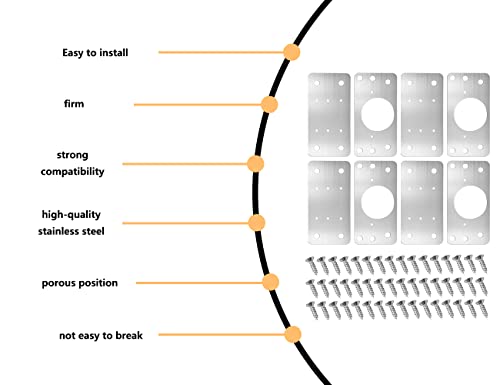 Easy to install

firm

strong compatibility

high-quality stainless steel

porous position

not easy to break