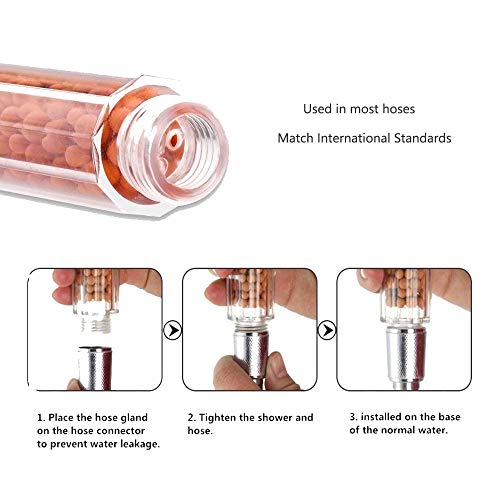 Used in most hoses

Match International Standards

1. Place the hose gland on the hose connector to prevent water leakage.

2. Tighten the shower and hose.

3. installed on the base of the normal water.