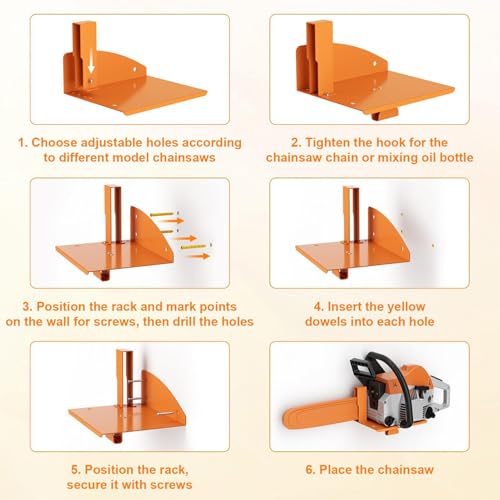 1. Choose adjustable holes according to different model chainsaws

2. Tighten the hook for the chainsaw chain or mixing oil bottle

3. Position the rack and mark points on the wall for screws, then drill the holes

4. Insert the yellow dowels into each hole

5. Position the rack, secure it with screws

6. Place the chainsaw