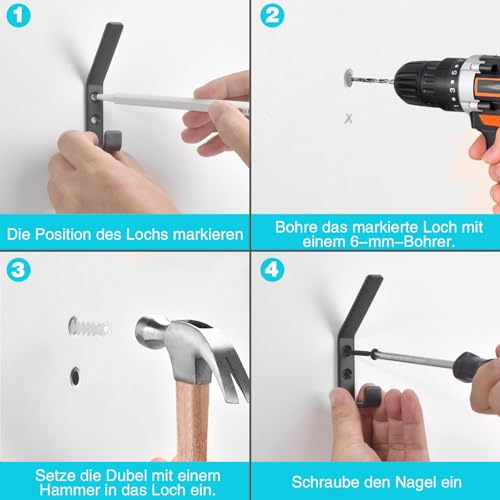 1

Die Position des Lochs markieren

2

Bohre das markierte Loch mit einem 6–mm–Bohrer.

3

Setze die Dubel mit einem Hammer in das Loch ein.

4

Schraube den Nagel ein